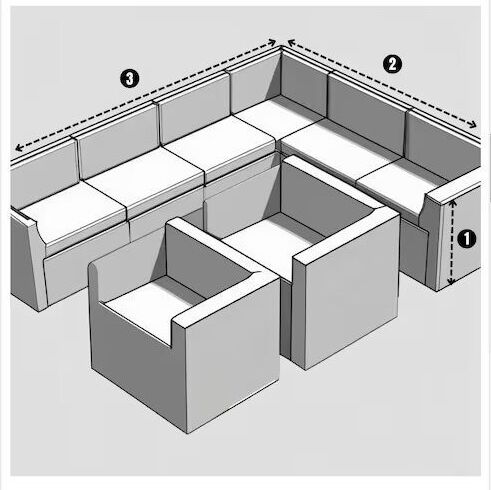 3
2
1